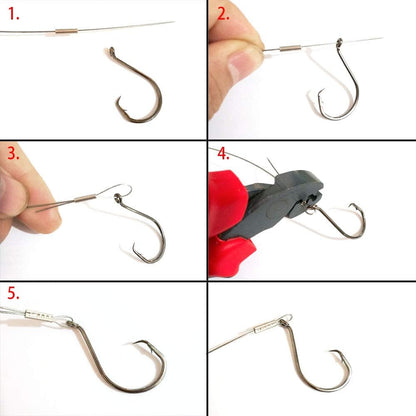 1.

2.

3.

4.

5.