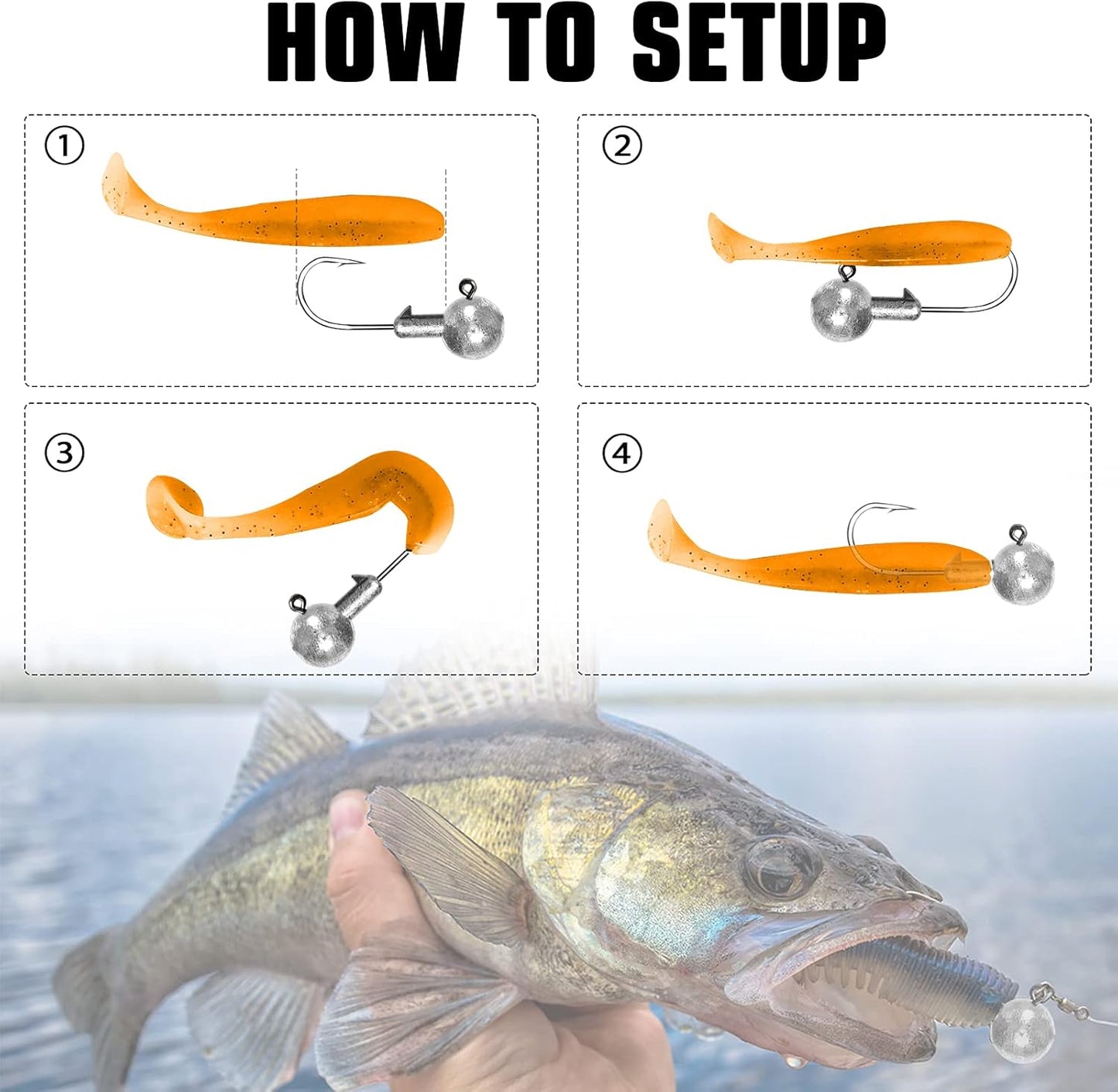 HOW TO SETUP

①

②

③

④